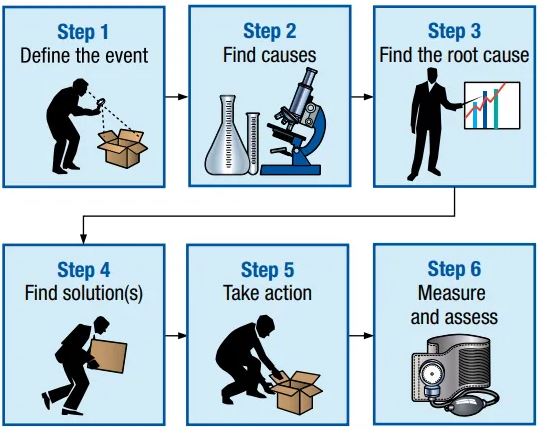 Step 1
Define the event

Step 2
Find causes

Step 3
Find the root cause

Step 4
Find solution(s)

Step 5
Take action

Step 6
Measure and assess